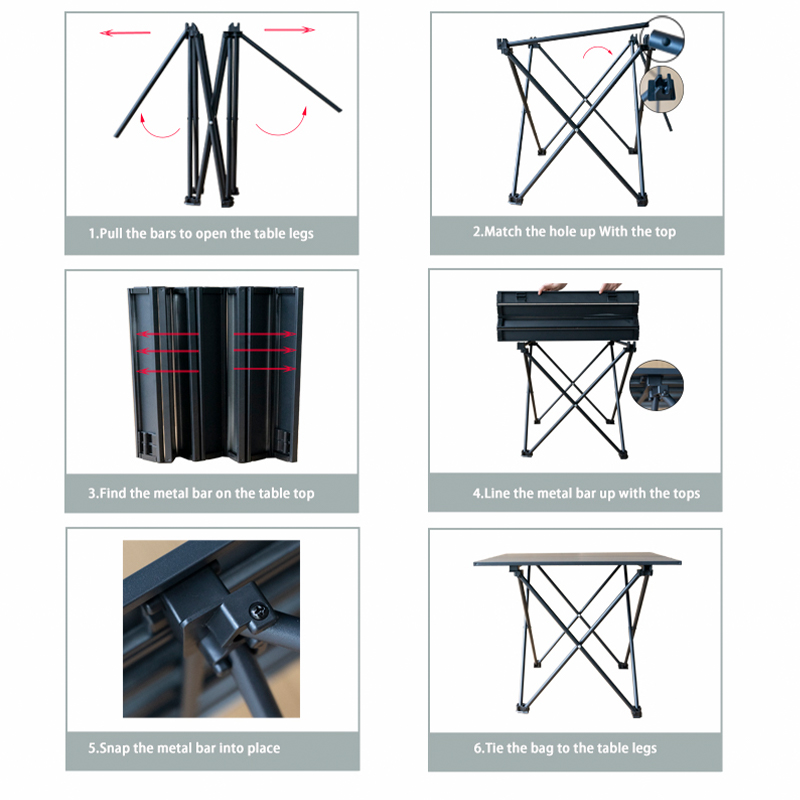 1.Pull the bars to open the table legs

2.Match the hole up With the top

3.Find the metal bar on the table top

4.Line the metal bar up with the tops

5.Snap the metal bar into place

6.Tie the bag to the table legs